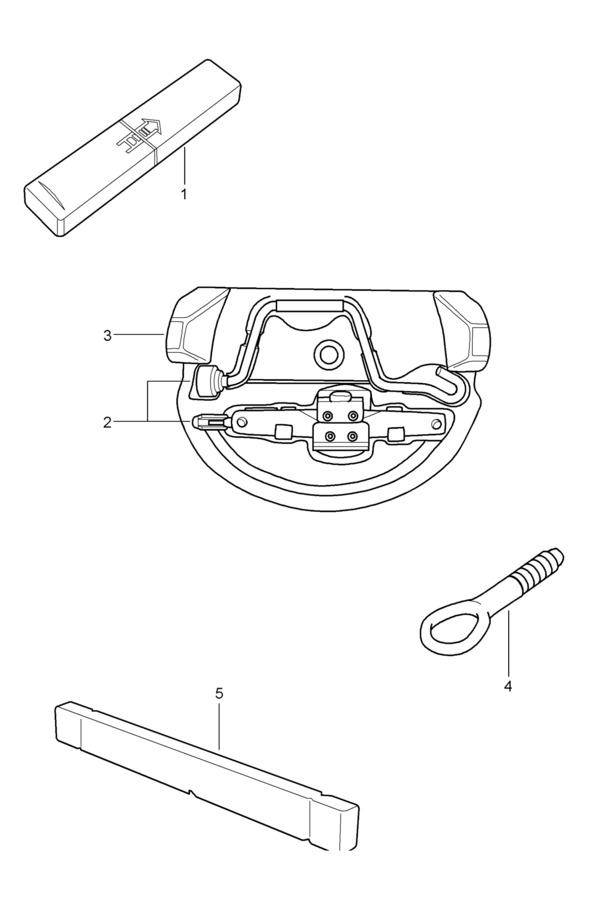 1

3

2

4

5