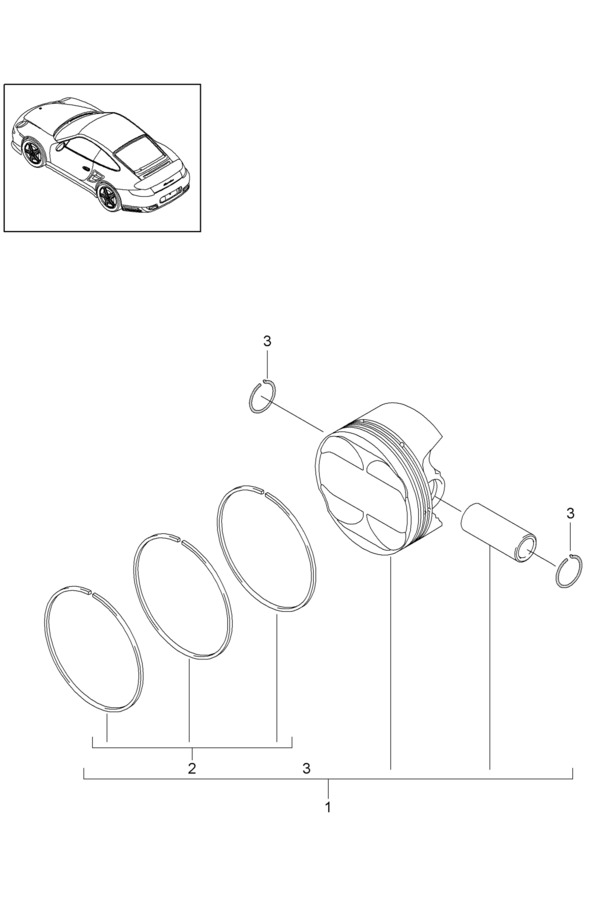 3
3
2
3
1