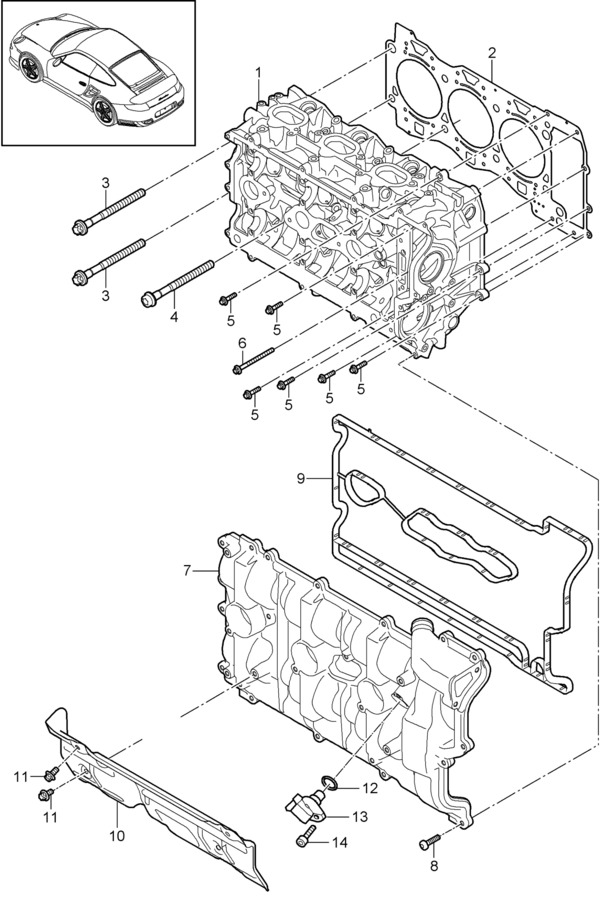 1
2
3
3
4
5
5
6
5
5
5
5
9
7
11
11
10
12
13
14
8