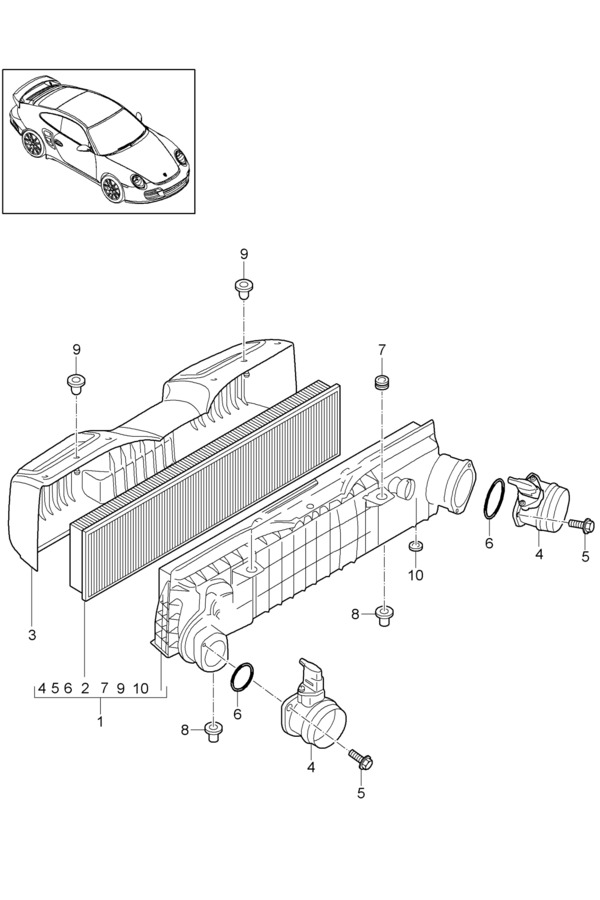 9
9
7
6
4
5
10
8
3
4 5 6 2 7 9 10
1
6
8
4
5