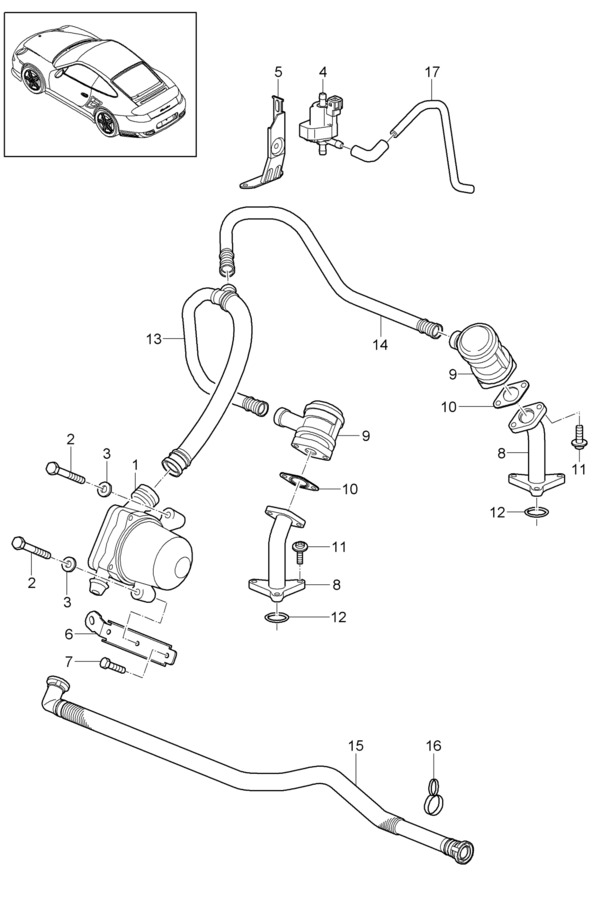 5
4
17
13
14
9
10
8
11
12
2
3
1
9
10
11
8
12
2
3
6
7
15
16