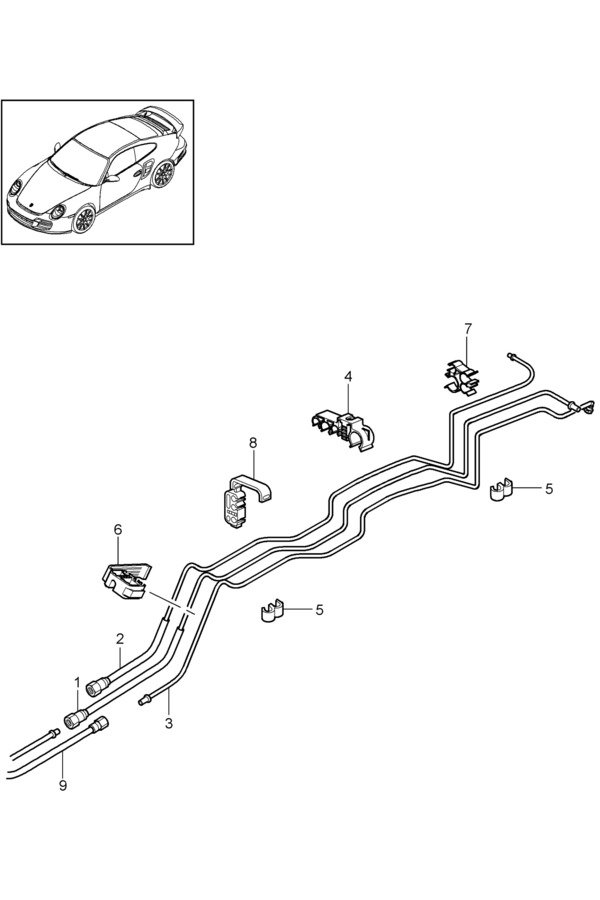 7
4
8
5
6
5
2
1
3
9