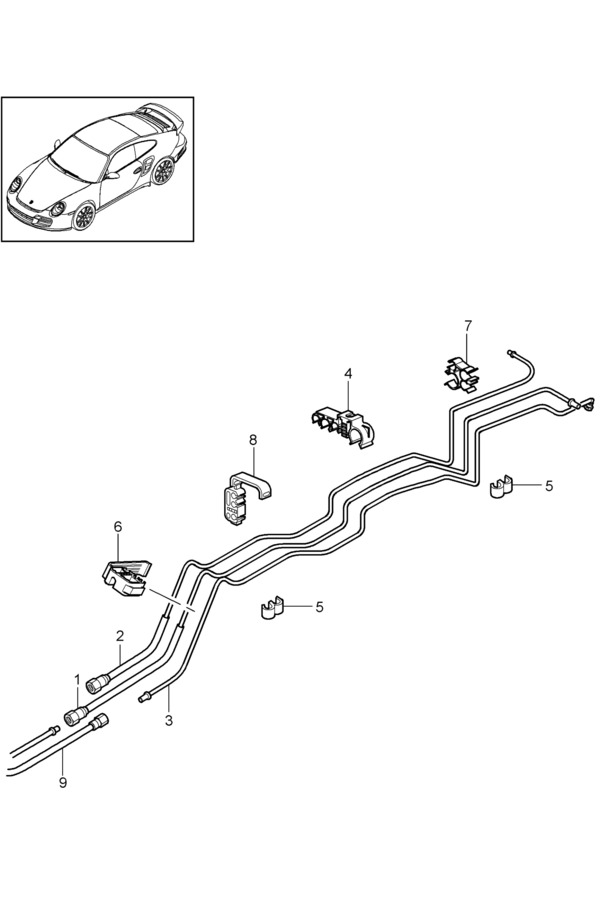 7
4
8
5
6
5
2
1
3
9