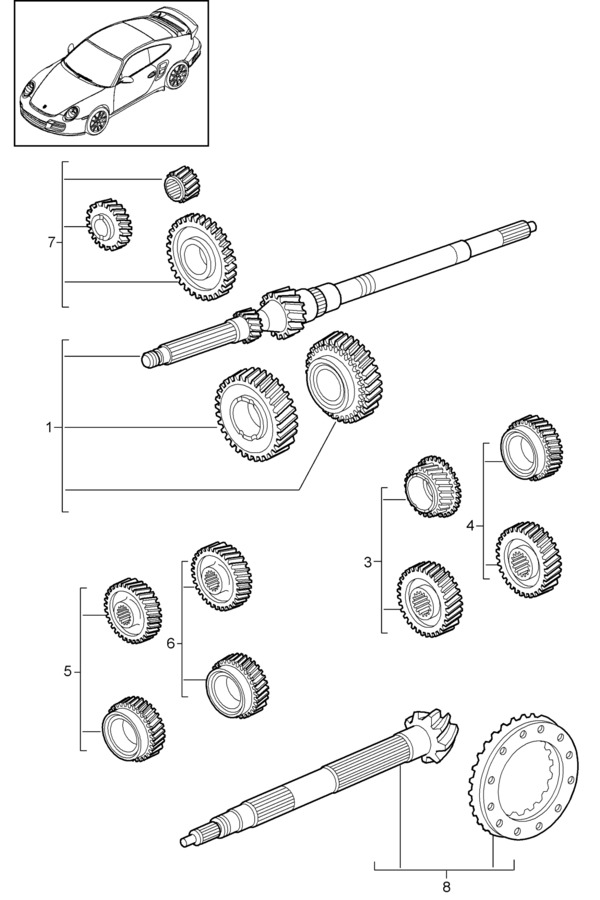 7
1
4
3
6
5
8