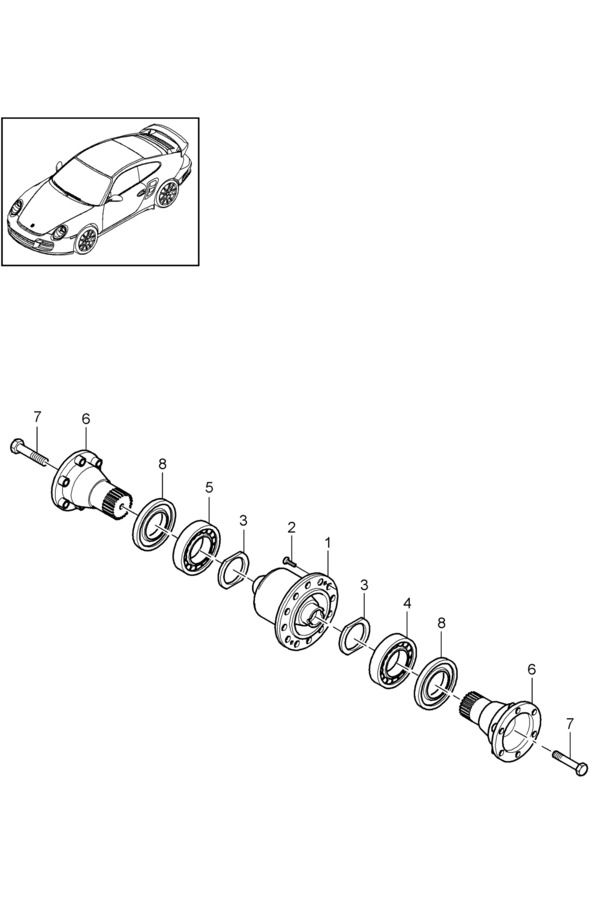 7
6
8
5
3
2
1
3
4
8
6
7