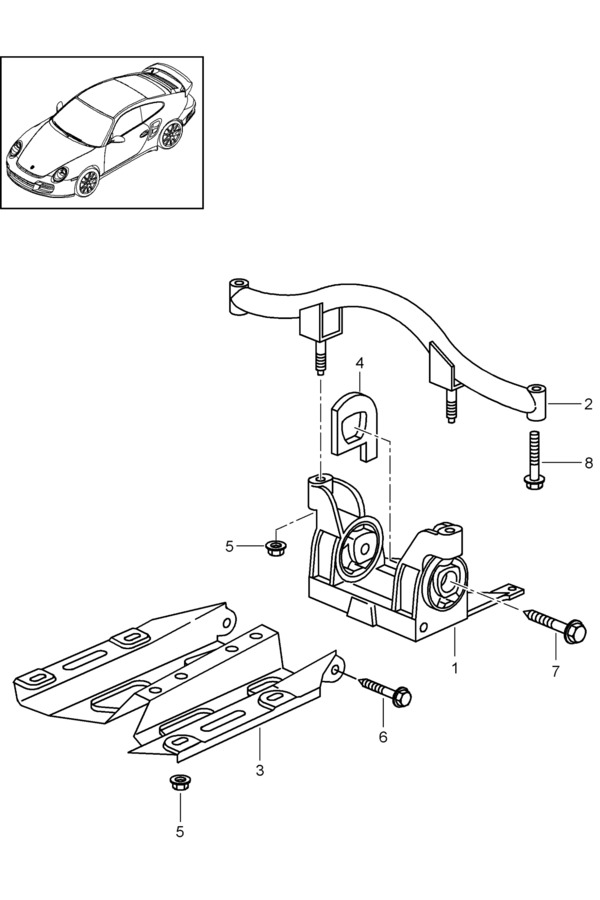 4
2
8
5
1
7
6
3
5