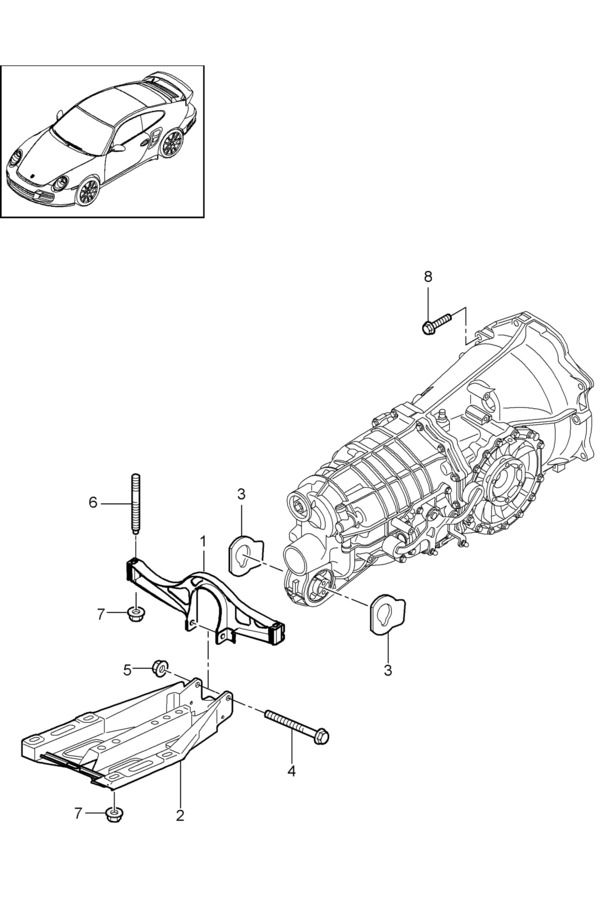 8
6
3
1
7
3
5
4
7
2