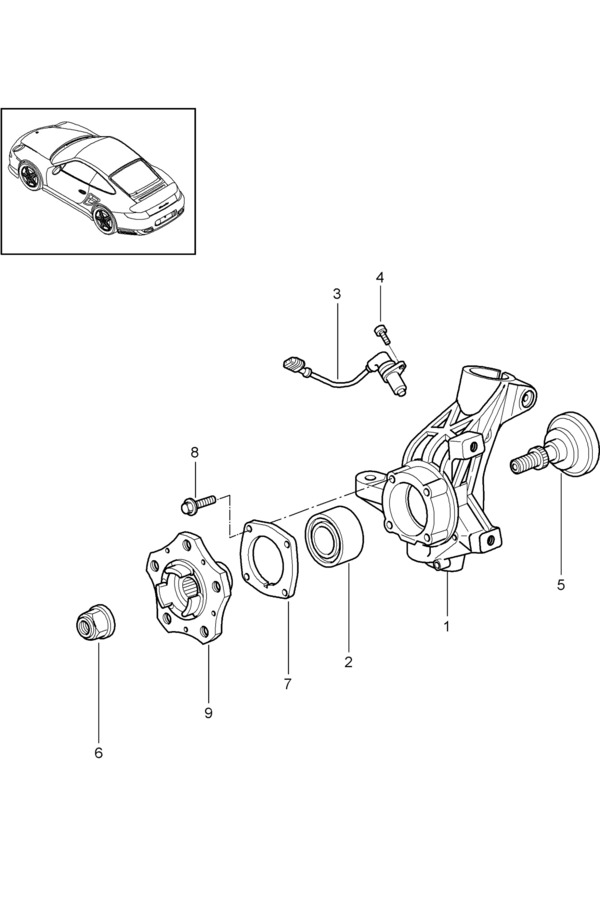 3
4
8
5
1
2
7
9
6