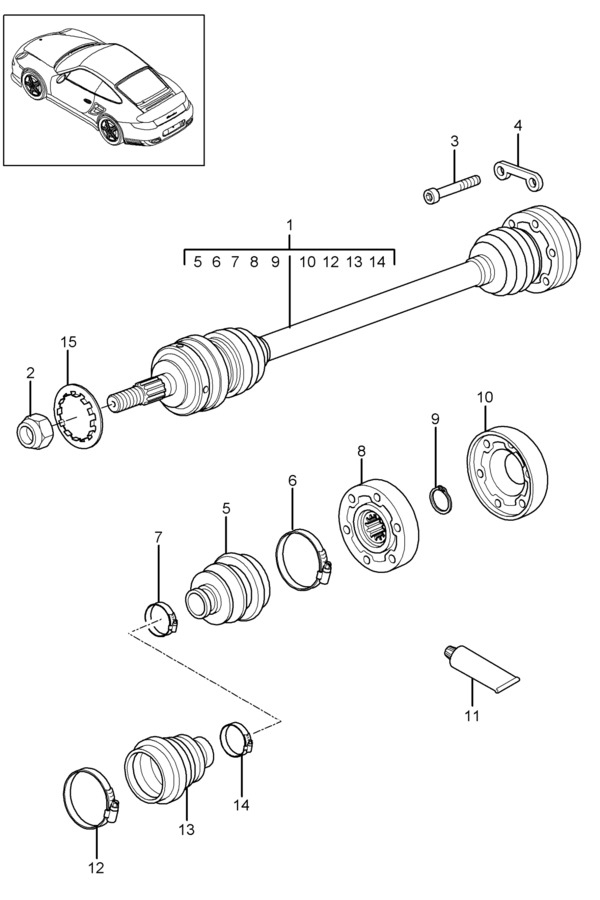 3
4
1
5 6 7 8 9 10 12 13 14
15
2
10
9
8
6
5
7
11
14
13
12