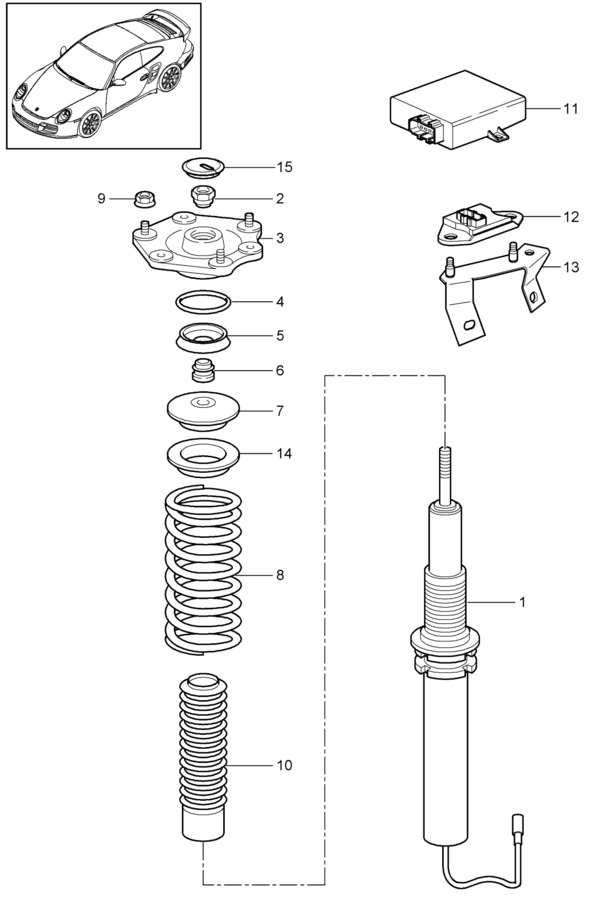 11
15
9
2
12
3
13
4
5
6
7
14
8
1
10