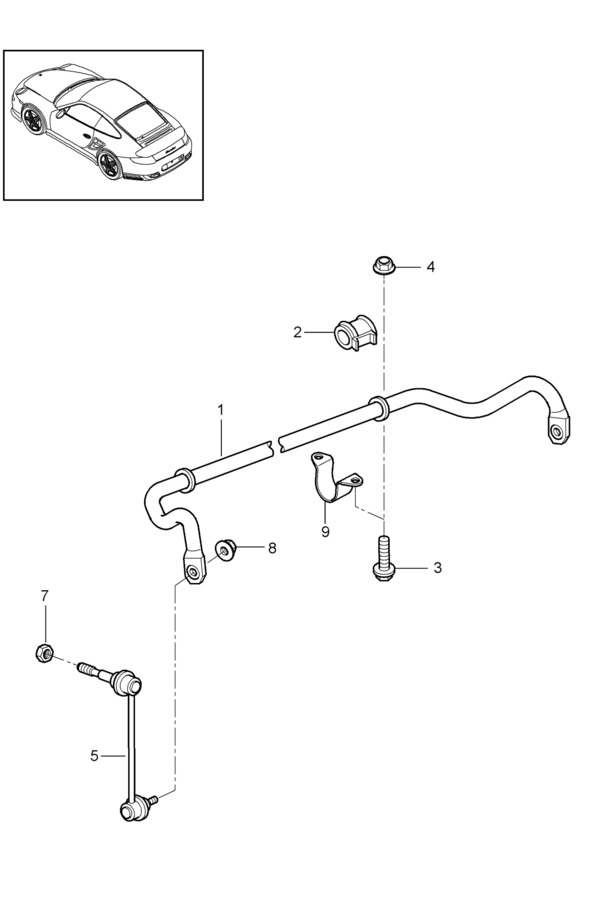 4

2

1

9

8

3

7

5