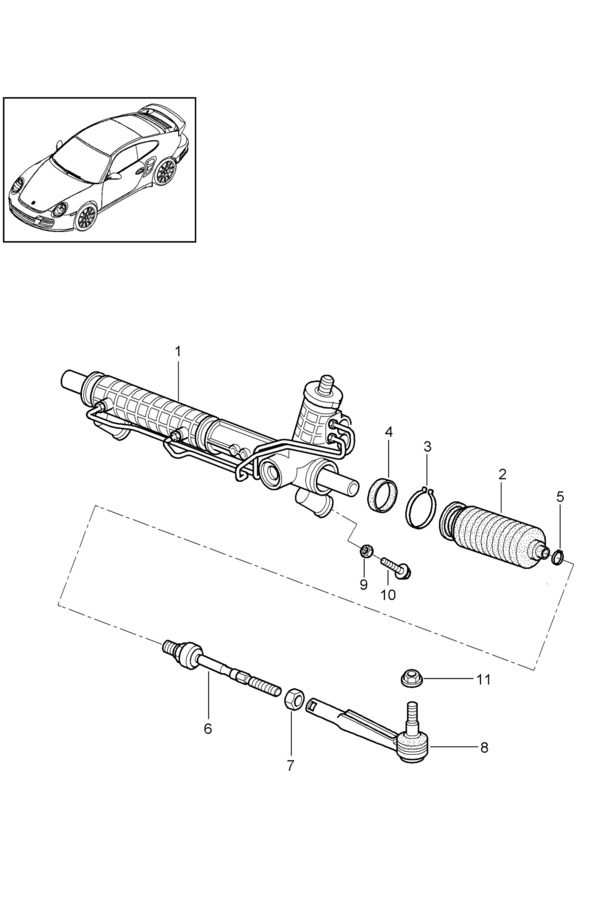 1
4
3
2
5
9
10
11
6
7
8