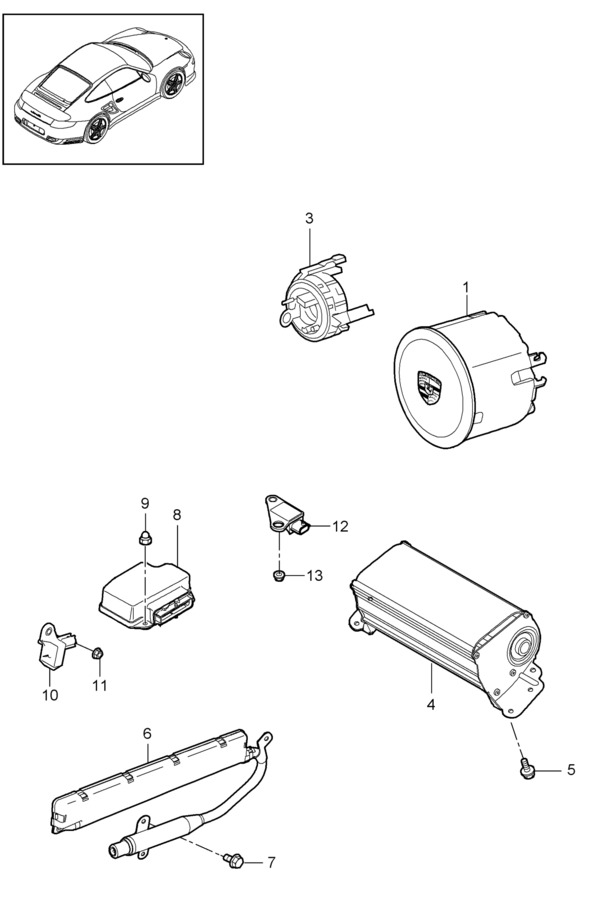 3
1
9
8
12
13
10
11
4
6
5
7