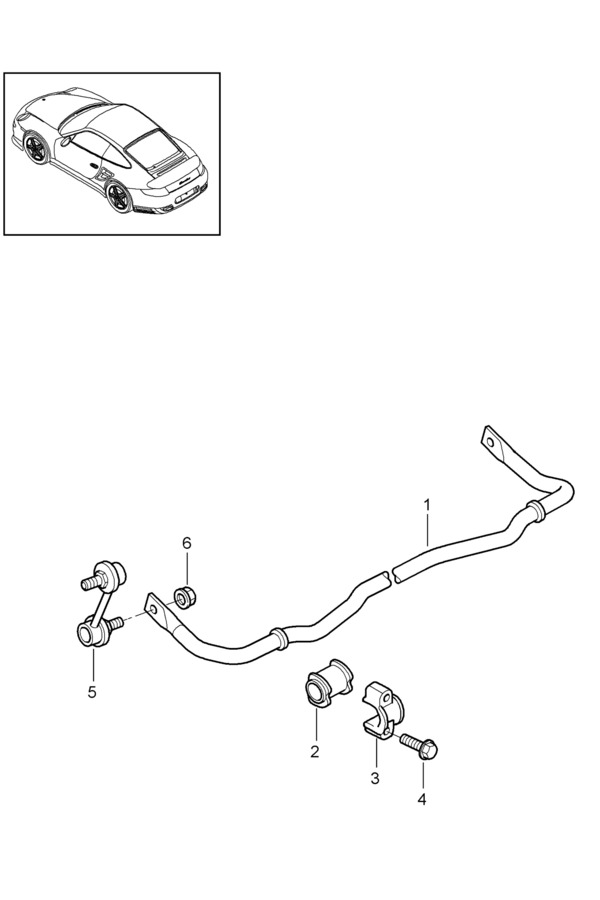 1
6
5
2
3
4