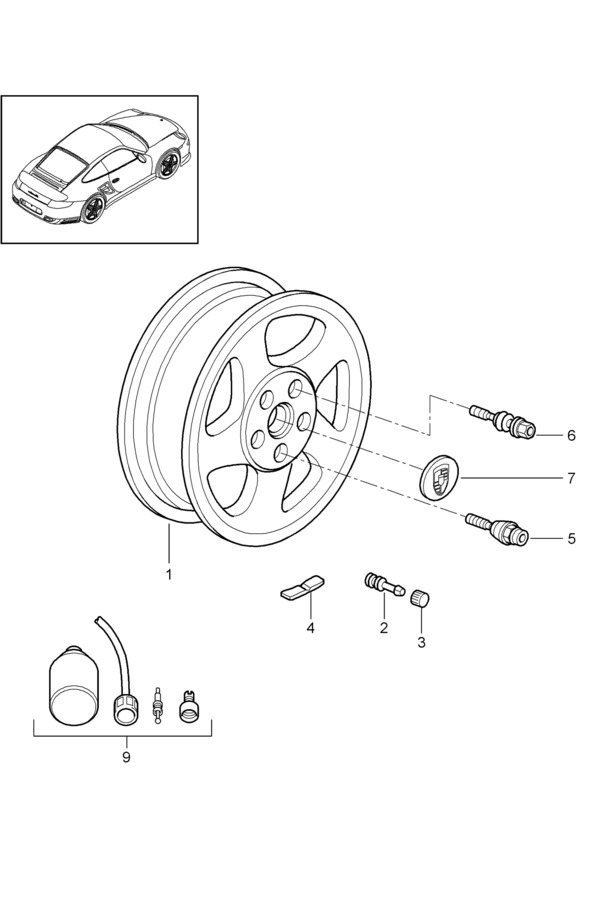 6
7
5
1
4
2
3
9