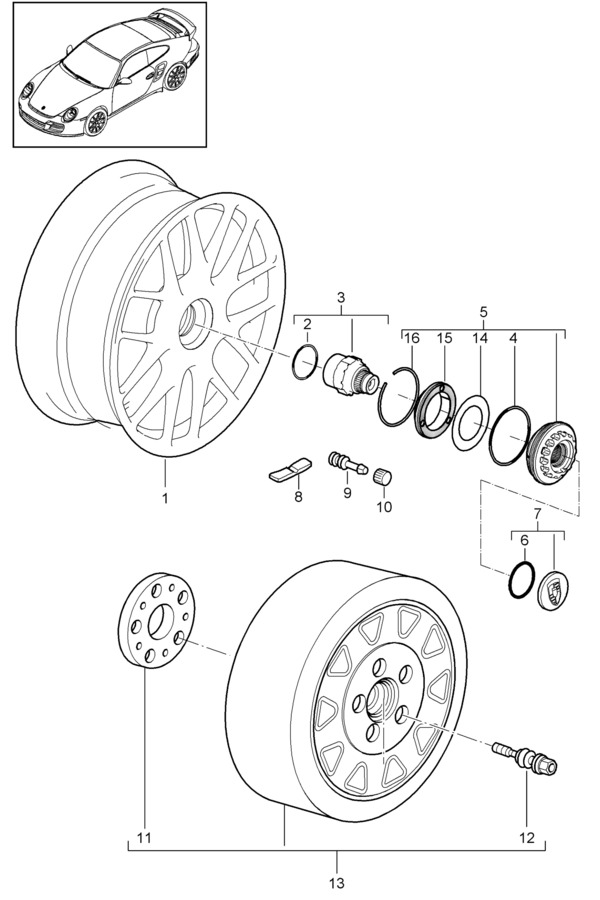 3
2
5
16
15
14
4
1
8
9
10
7
6
11
12
13