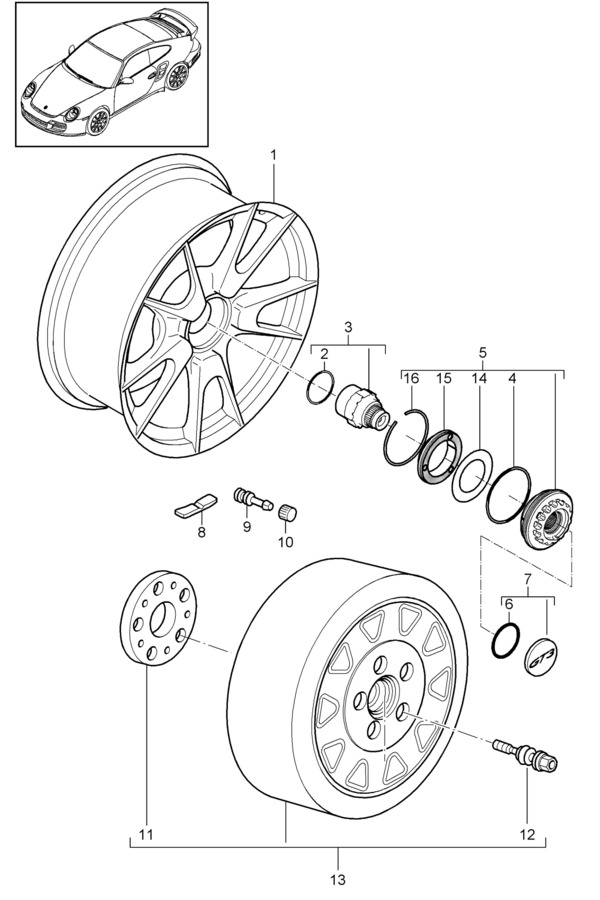 1
3
2
5
16
15
14
4
8
9
10
7
6
GT3
11
12
13