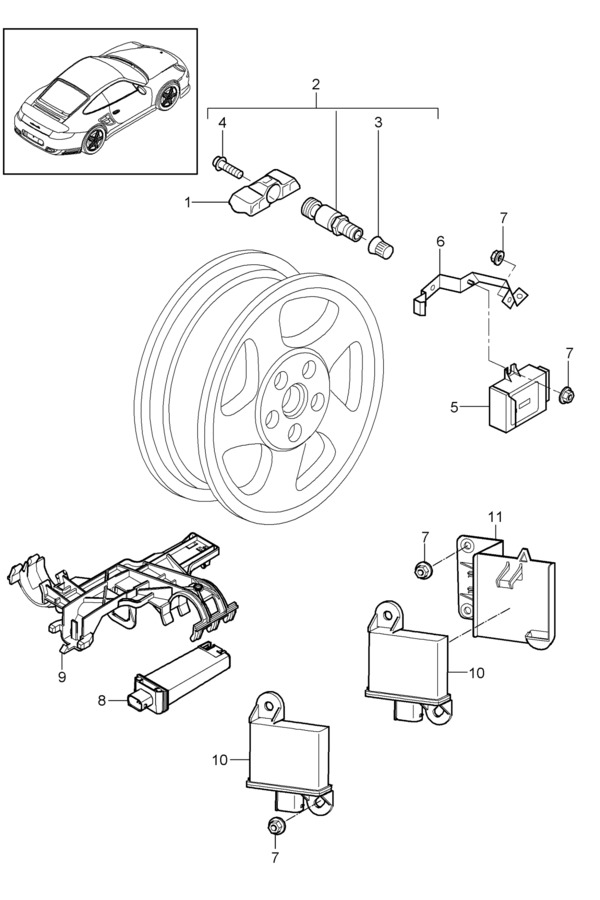 2
4
3
1
7
6
7
5
11
7
9
10
8
10
7