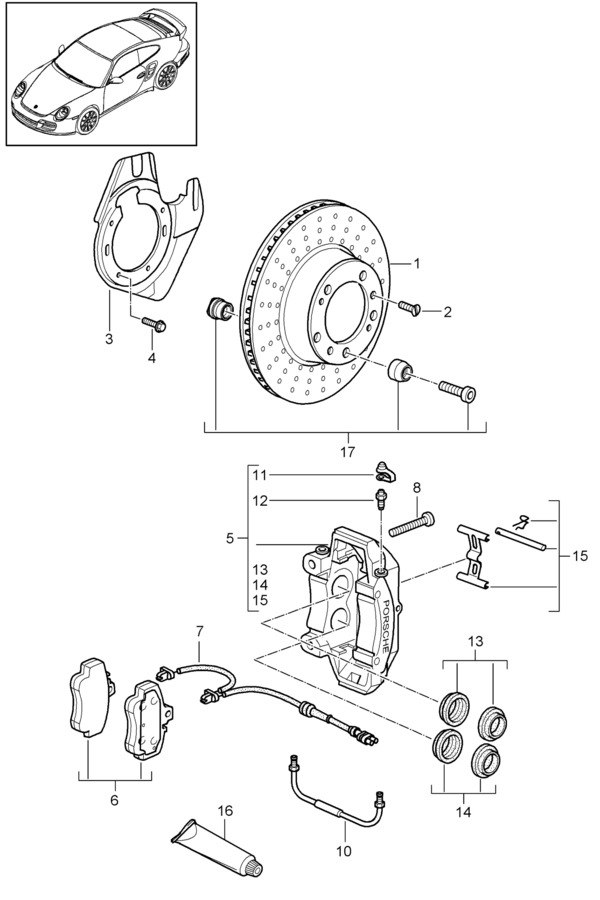 1
2
3
4
17
11
12
8
5
13
14
15
15
PORSCHE
7
13
6
14
16
10