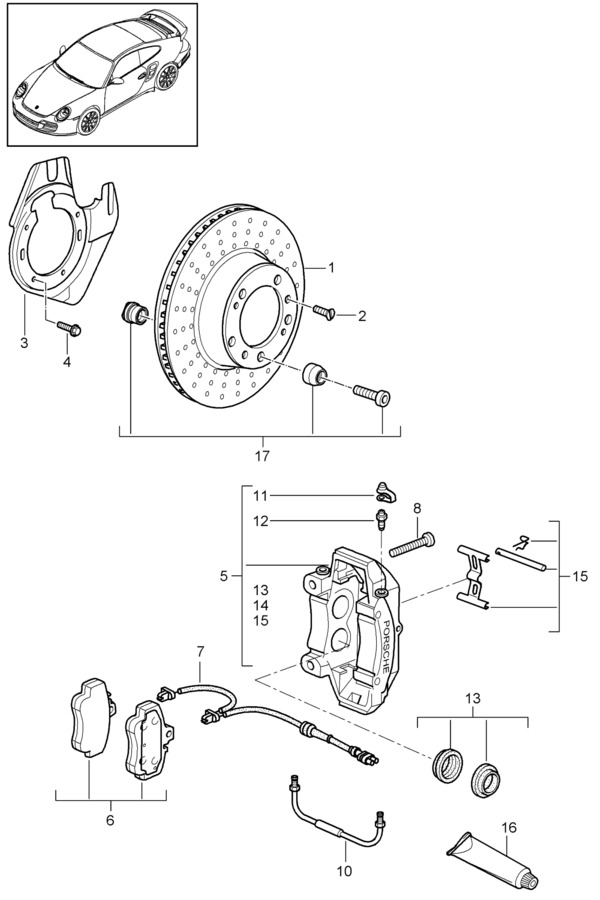 1
2
3
4
17
11
12
8
5
13
14
15
15
PORSCHE
7
13
6
10
16