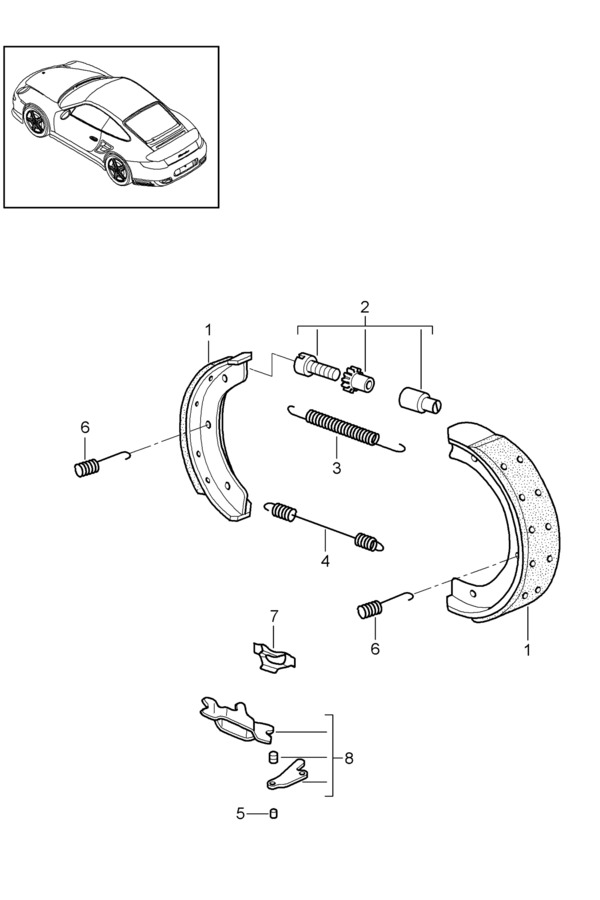 2

1

6

3

4

7

6

1

8

5