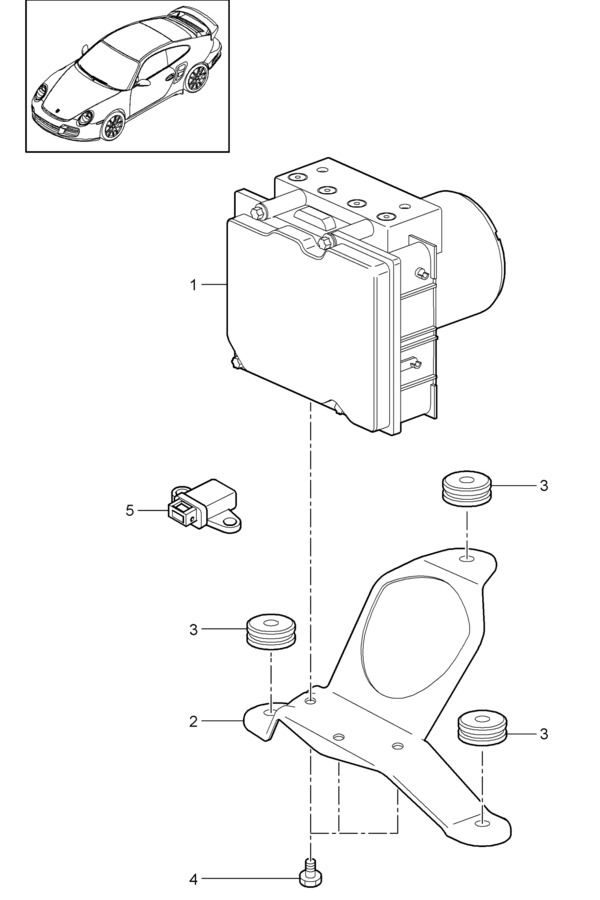 1

5

3

3

2

3

4