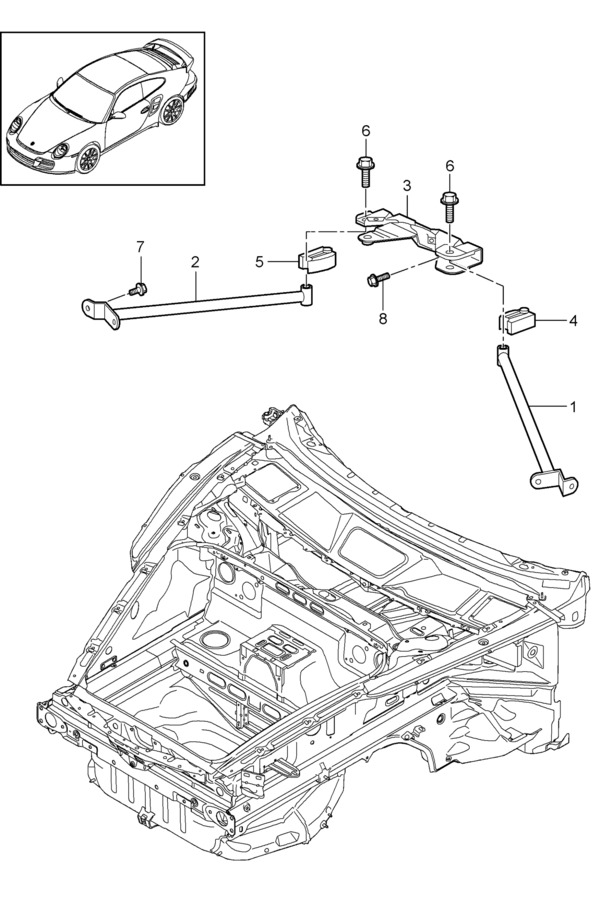 6
6
3
7
2
5
8
4
1