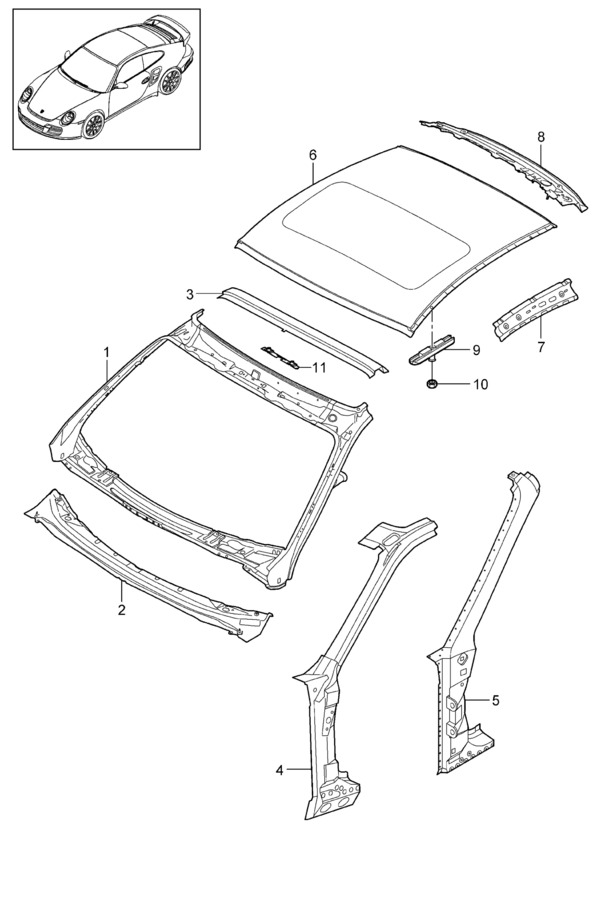 8
6
3
9
7
1
11
10
2
5
4