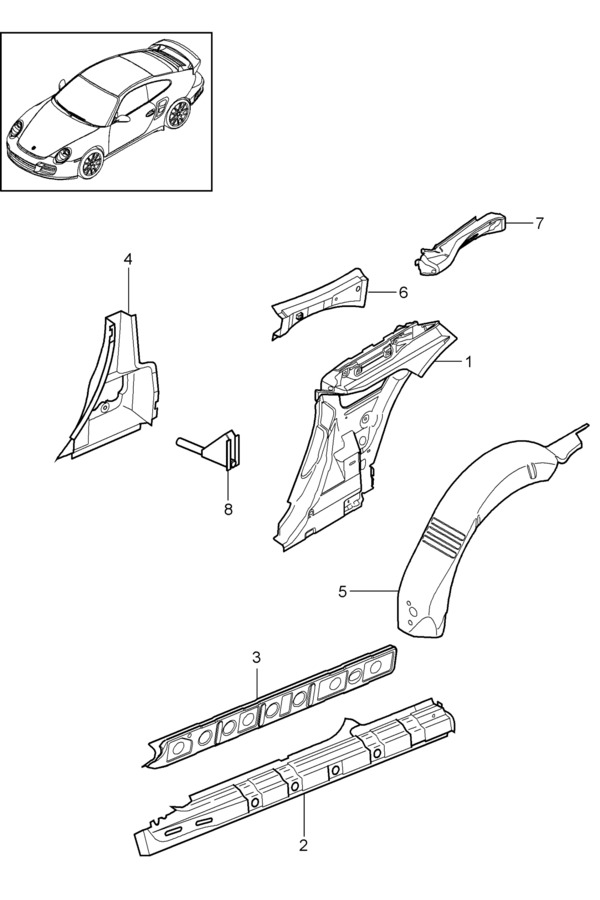 7
4
6
1
8
5
3
2