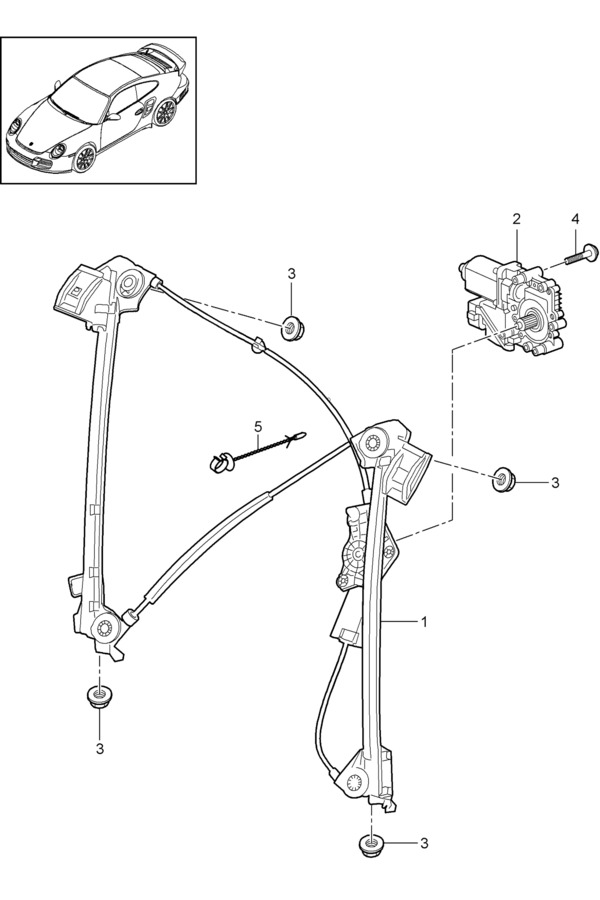 2
4
3
5
3
1
3
3