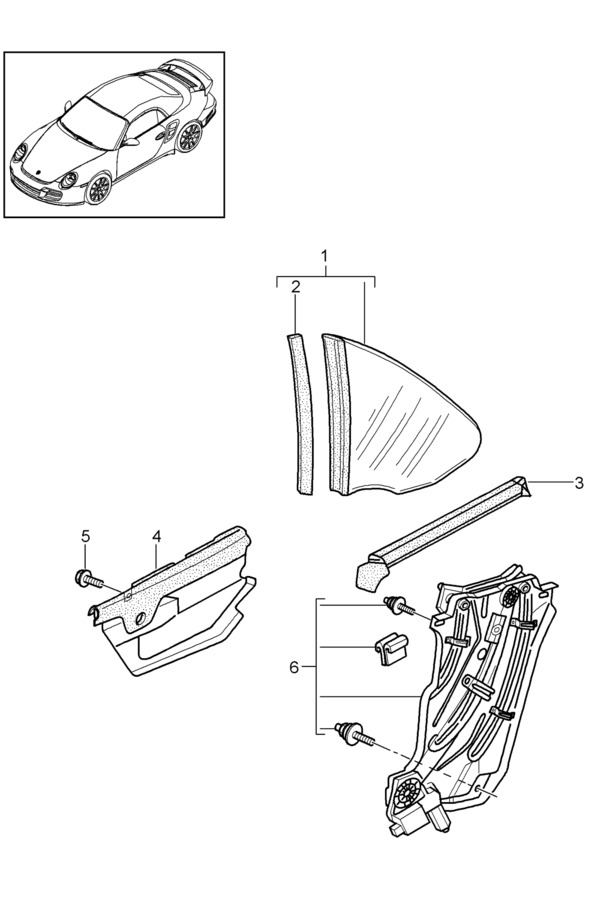 1
2
3
5
4
6