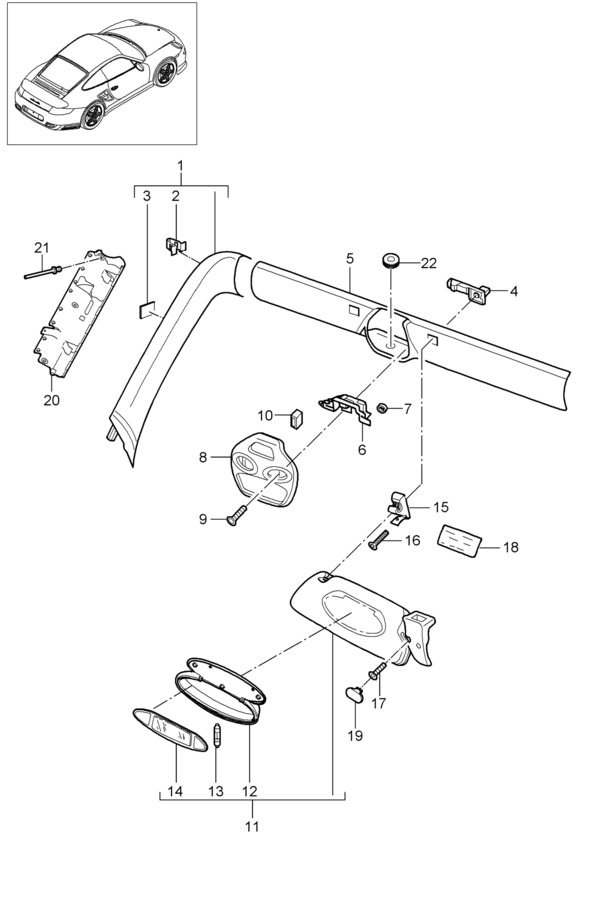 1
3
2
21
5
22
4
20
10
7
6
8
9
15
16
18
17
19
14
13
12
11