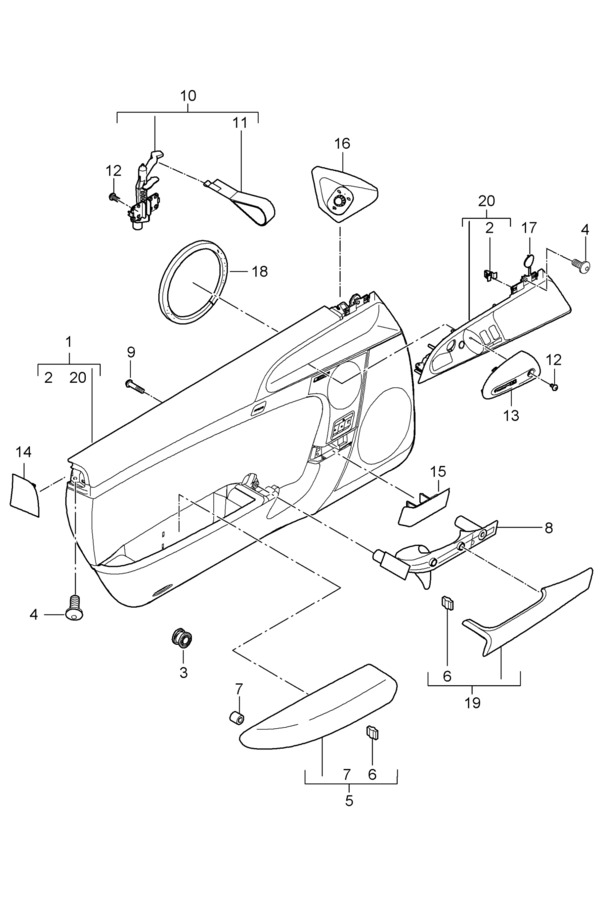 10
11
12
16
20
2
17
4
18
1
2 20
9
12
13
14
15
8
4
3
6
19
7
7 6
5