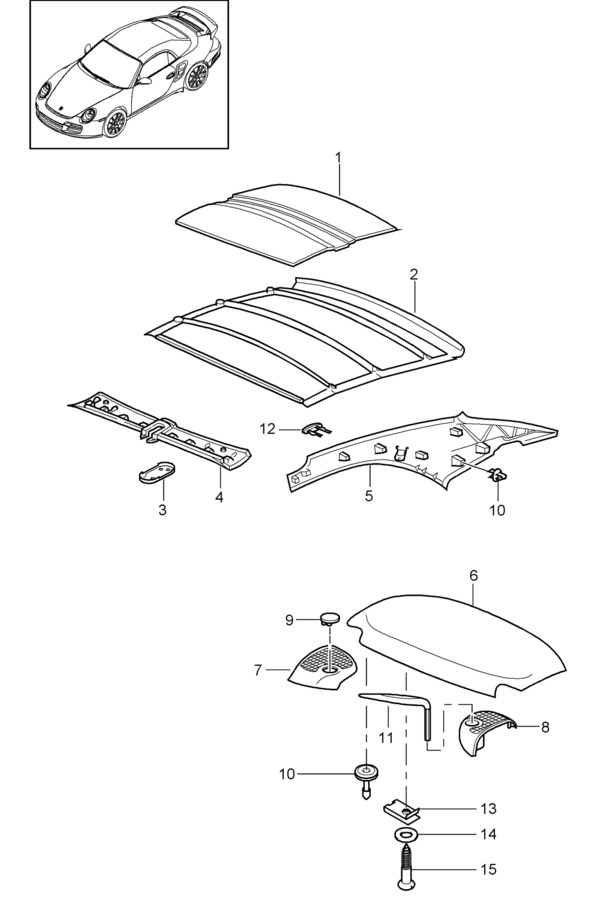 1
2
12
3
4
5
10
6
9
7
11
8
10
13
14
15