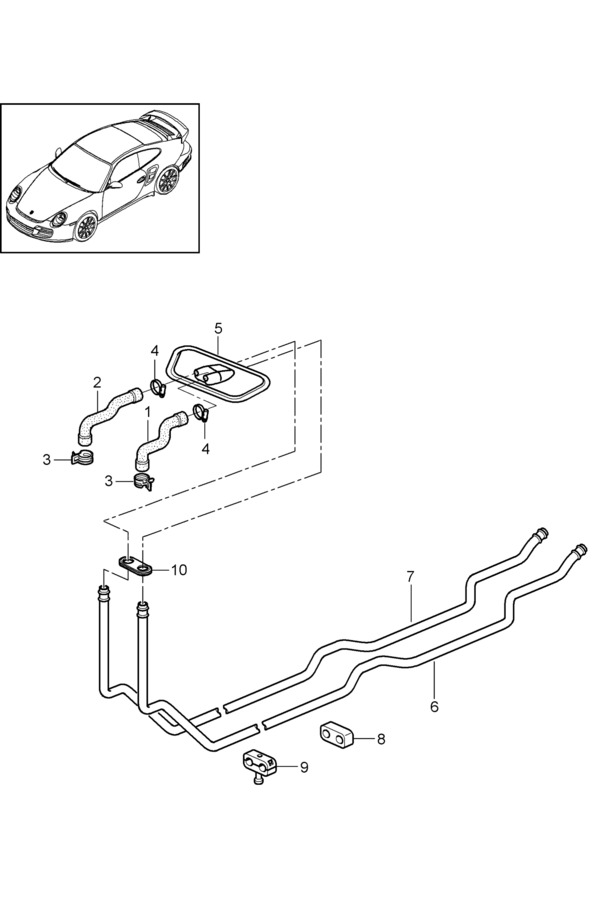 5
4
2
1
4
3
3
10
7
6
8
9