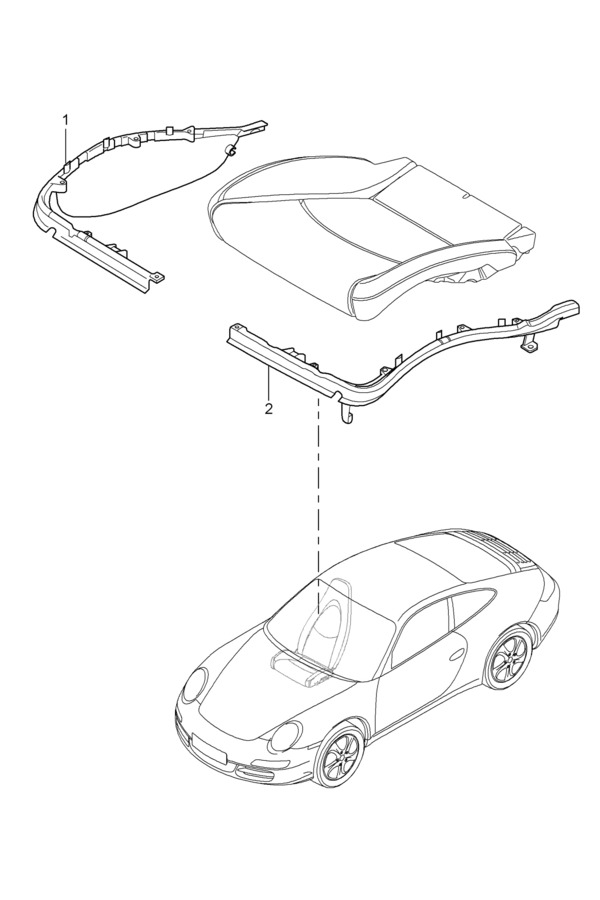 1

2