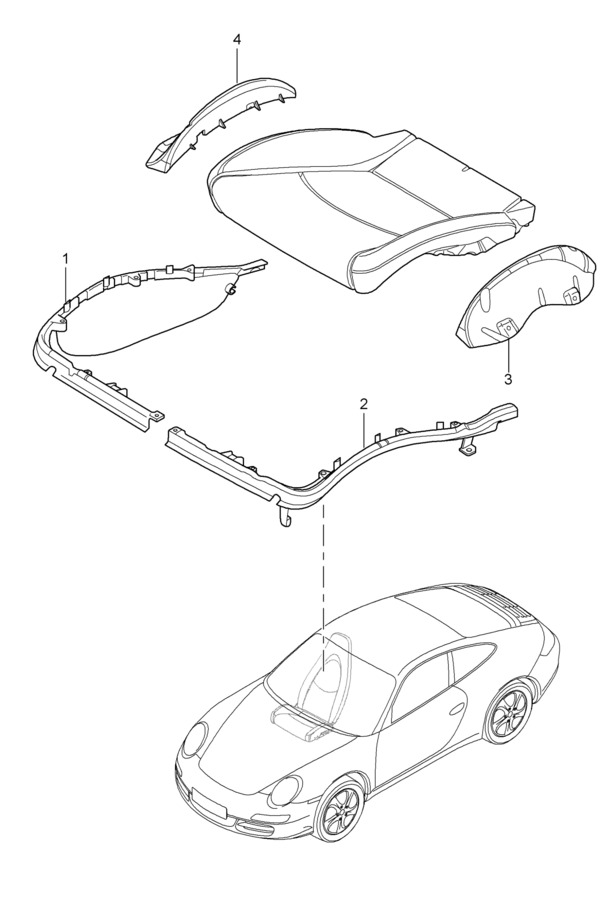 4

1

3

2