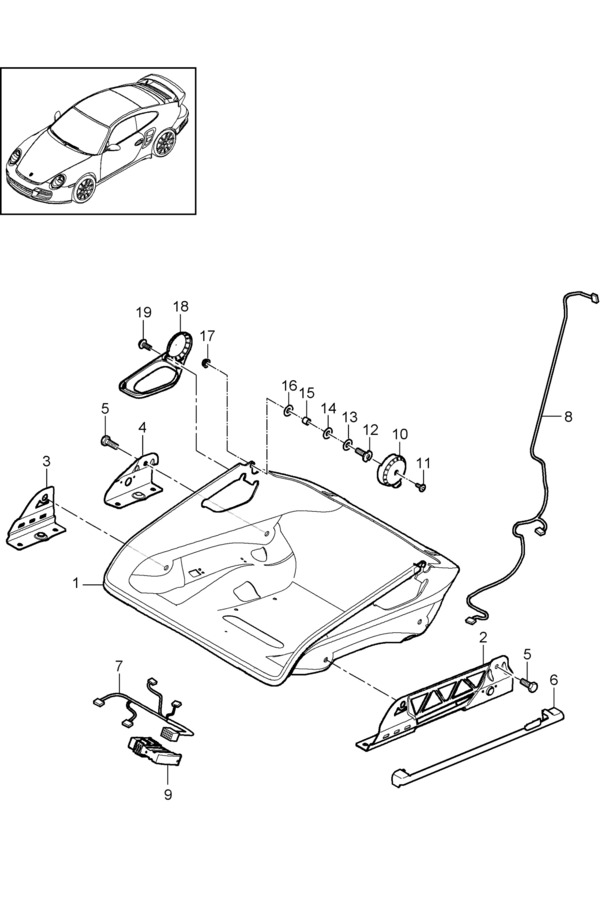 19
18
17
16
15
14
13
12
10
11
8
5
4
3
1
2
5
6
7
9