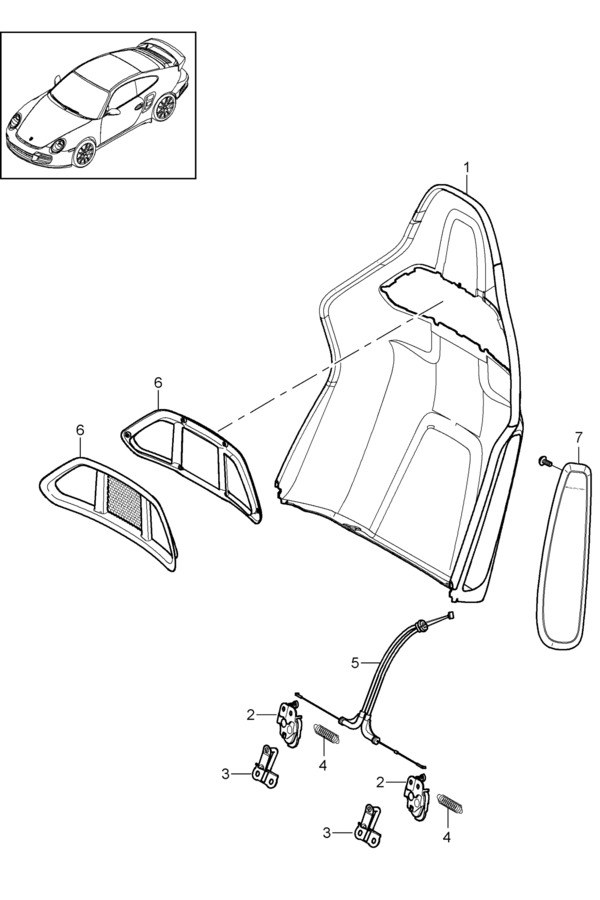 1
6
6
7
5
2
4
3
2
3
4