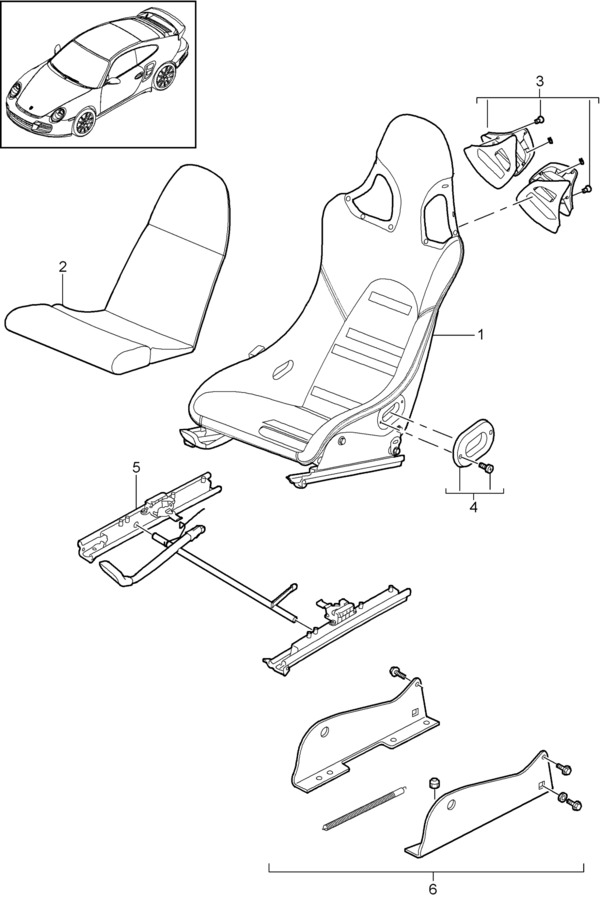 3

2

1

5

4

6