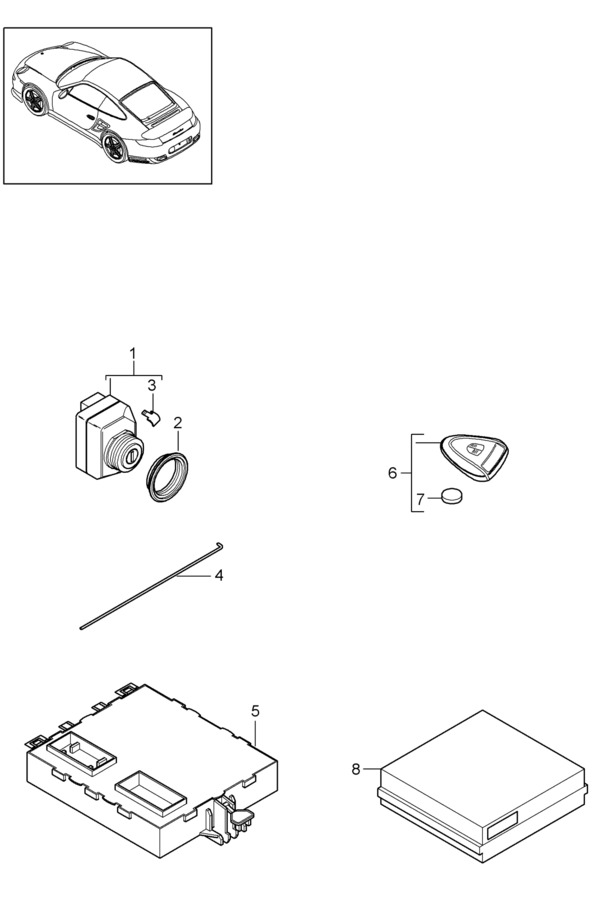 1
3
2
6
7
4
5
8