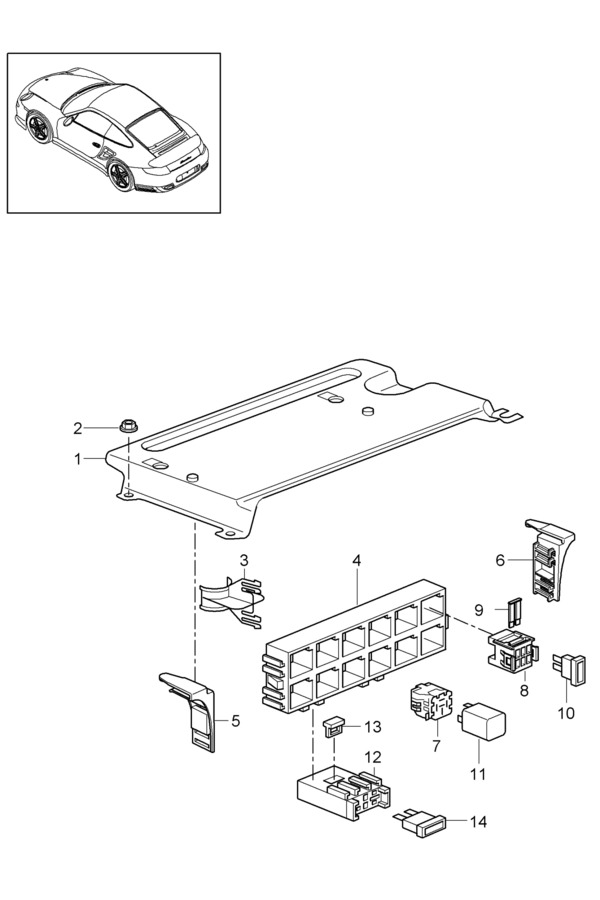 2
1
3
4
6
9
8
10
5
13
7
11
12
14