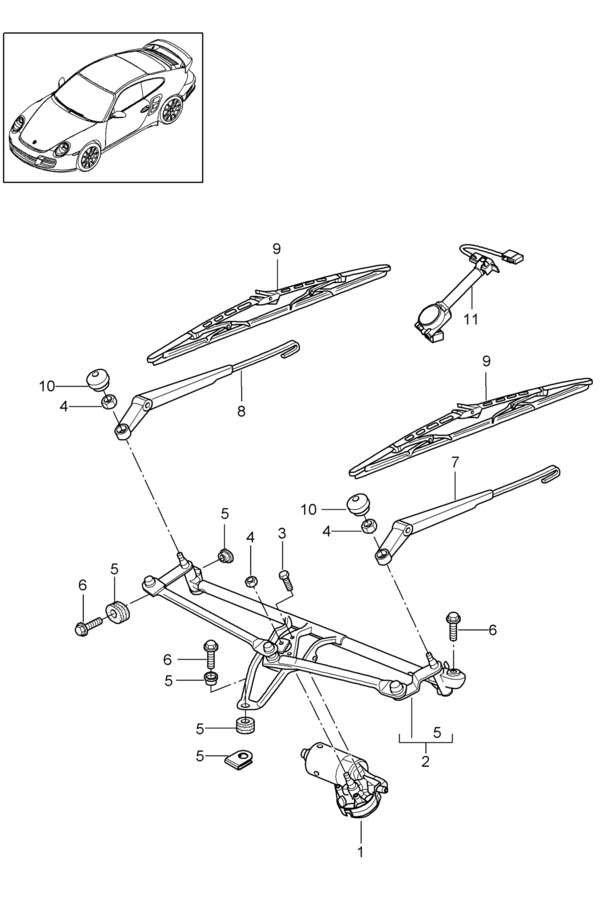 9
11
10
4
8
9
7
10
4
5
4
3
6
5
6
6
5
5
5
5
2
1