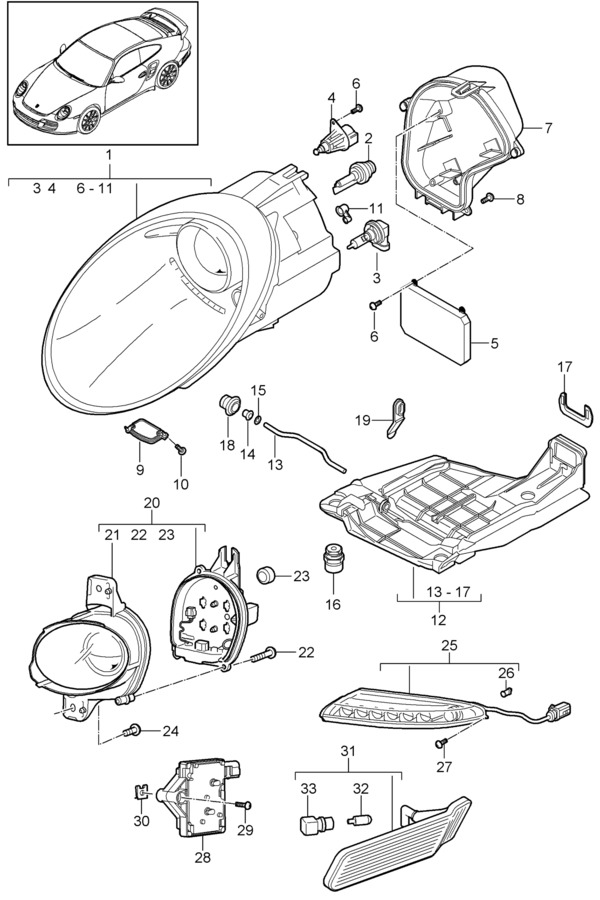 1
3 4 6 - 11
4
6
2
7
11
8
3
6
5
17
15
19
18
14
13
9
10
20
21 22 23
23
16
13 - 17
12
22
25
26
24
27
31
33 32
30
29
28