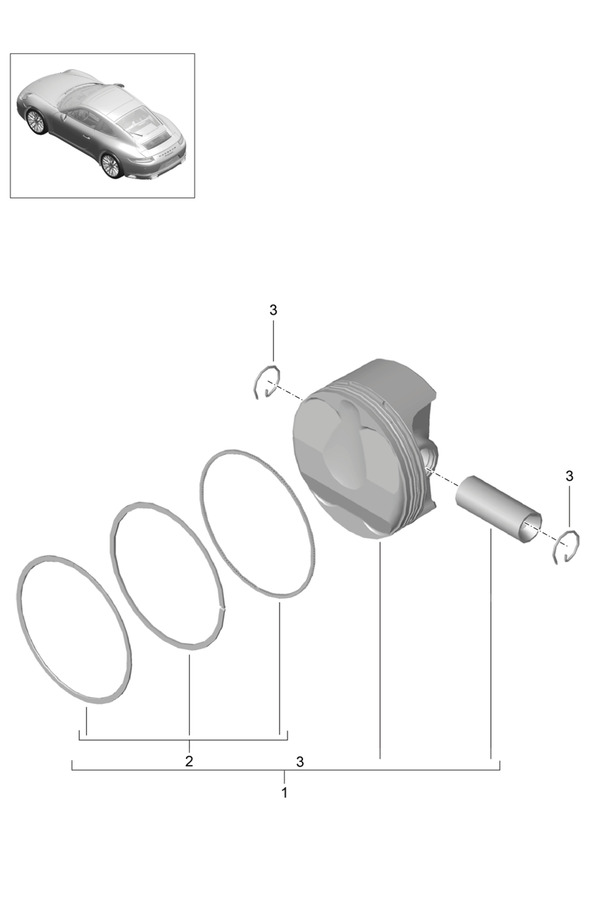 3
3
2
3
1