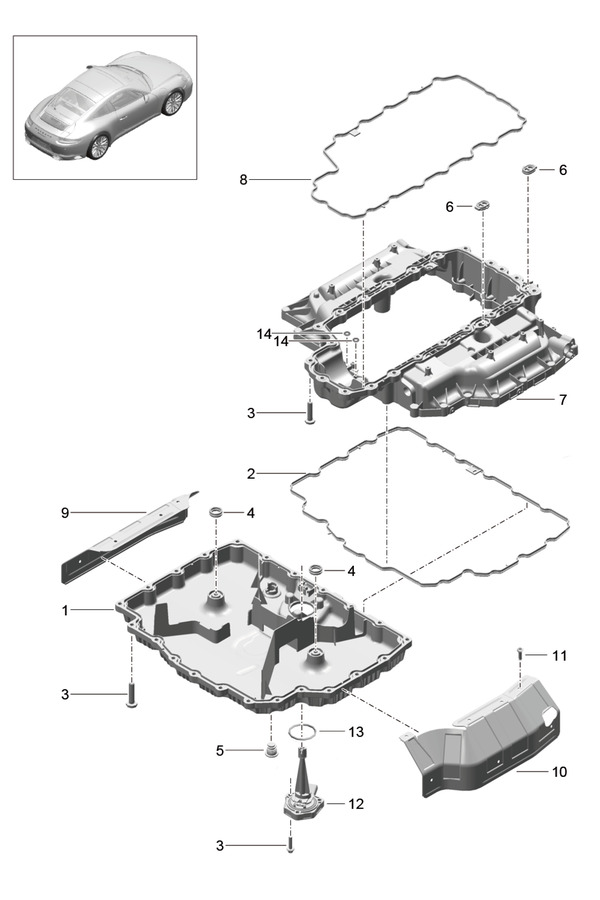 8
6
6
14
14
3
7
2
9
4
4
1
11
3
13
5
10
12
3