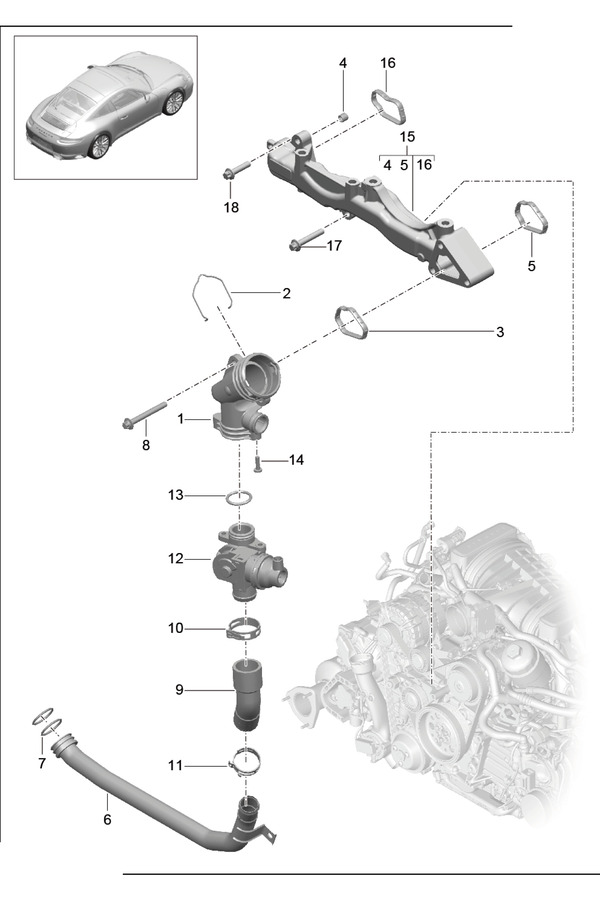 4
16
15
4 5 16
18
17
5
2
3
1
8
14
13
12
10
9
7
11
6