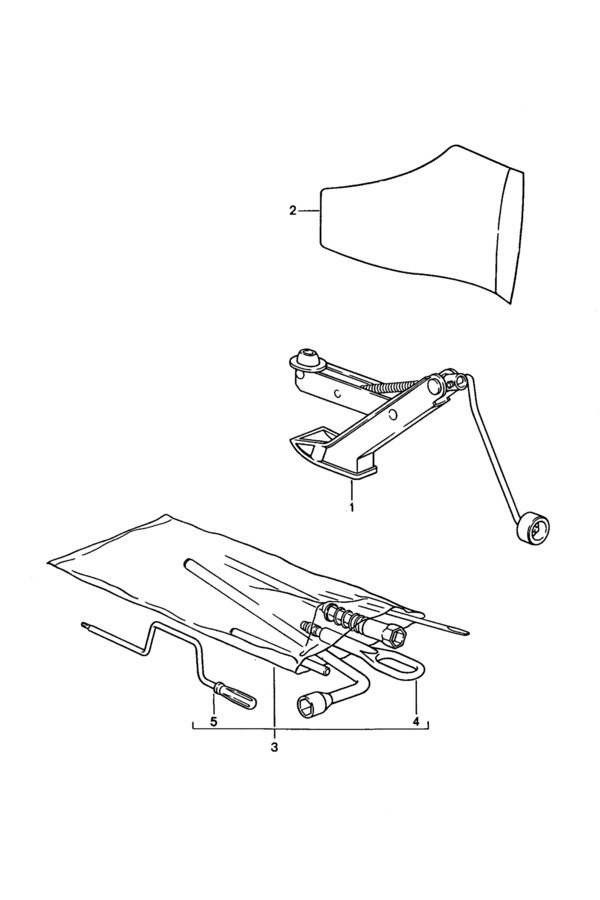 2
1
5
4
3