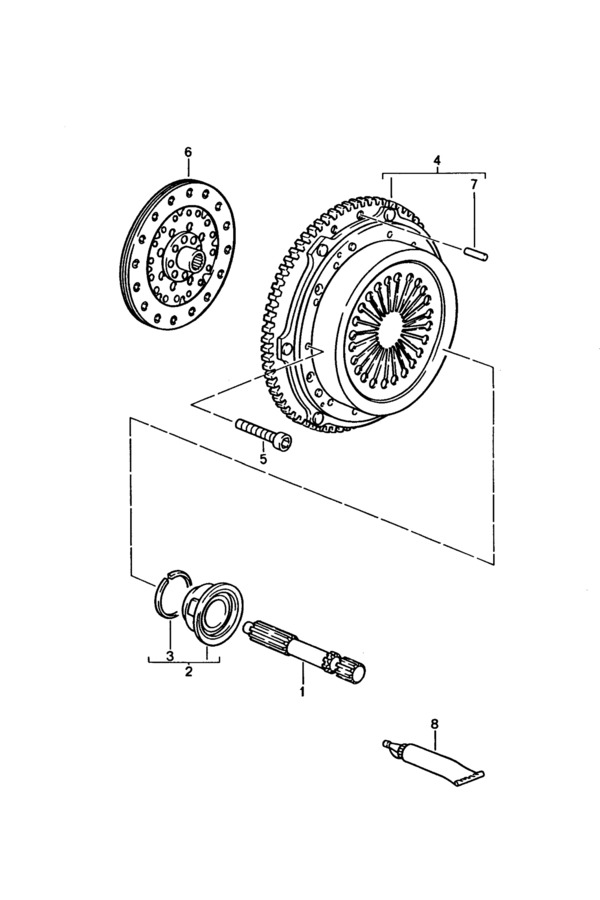 6
4
7
5
3
2
1
8