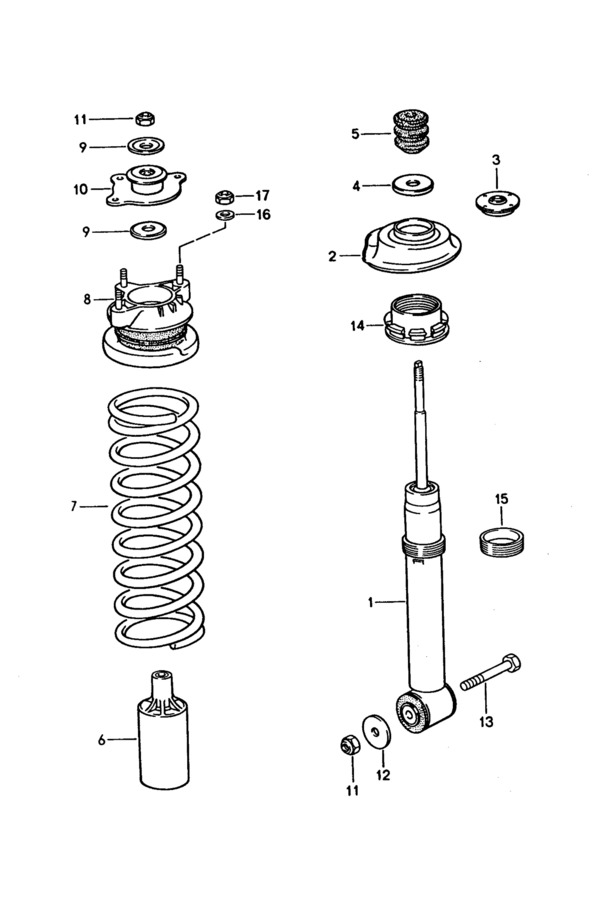 11
9
10
17
16
9
8
7
6
5
4
3
2
14
15
1
13
12
11